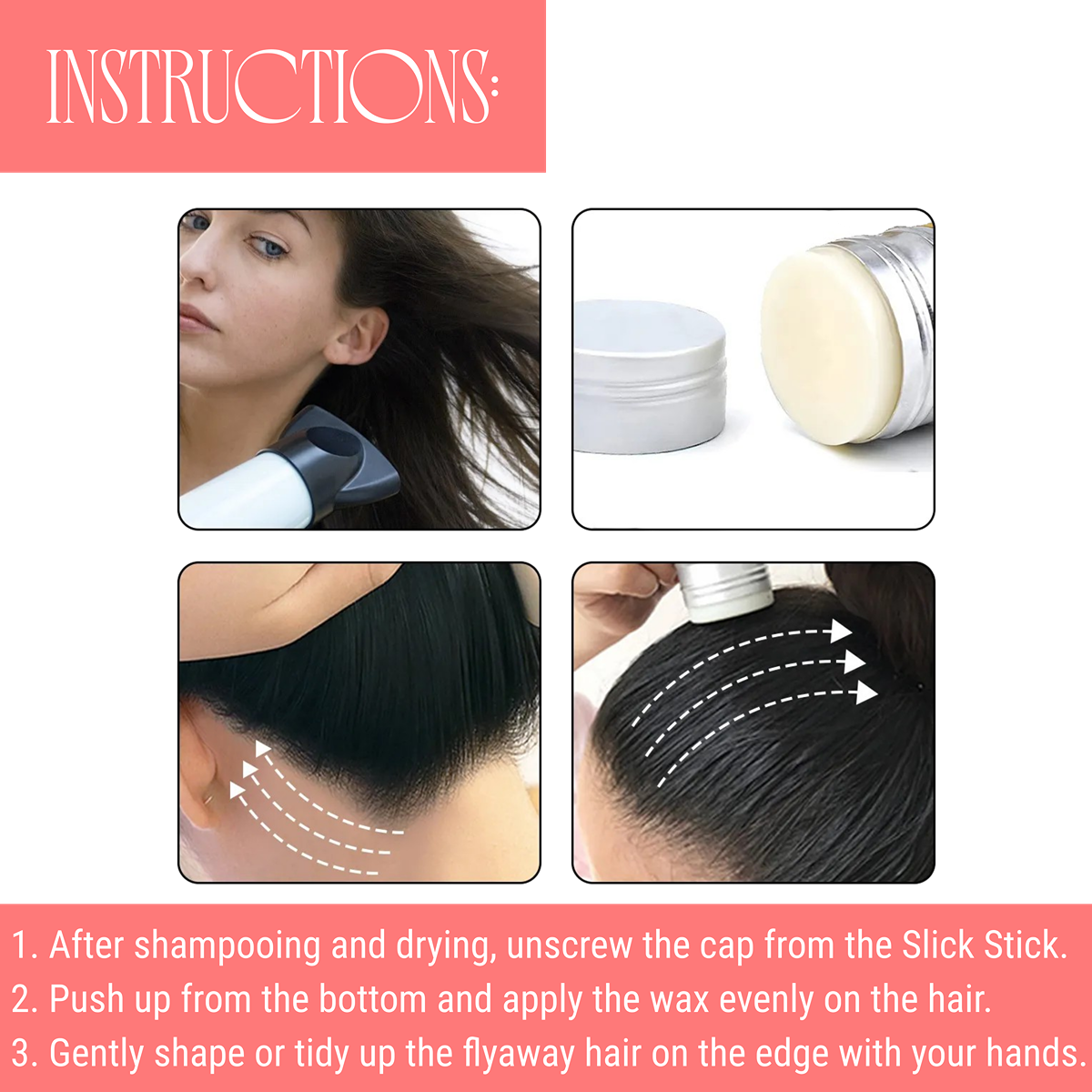 INSTRUCTIONS:

1. After shampooing and drying, unscrew the cap from the Slick Stick.
2. Push up from the bottom and apply the wax evenly on the hair.
3. Gently shape or tidy up the flyaway hair on the edge with your hands.