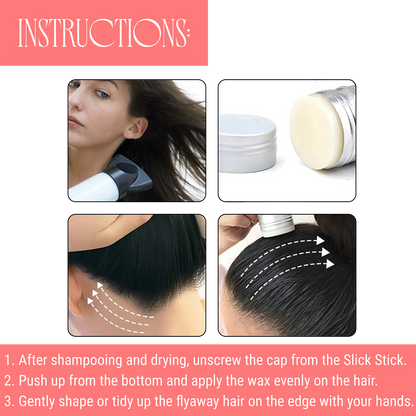 INSTRUCTIONS:

1. After shampooing and drying, unscrew the cap from the Slick Stick.
2. Push up from the bottom and apply the wax evenly on the hair.
3. Gently shape or tidy up the flyaway hair on the edge with your hands.